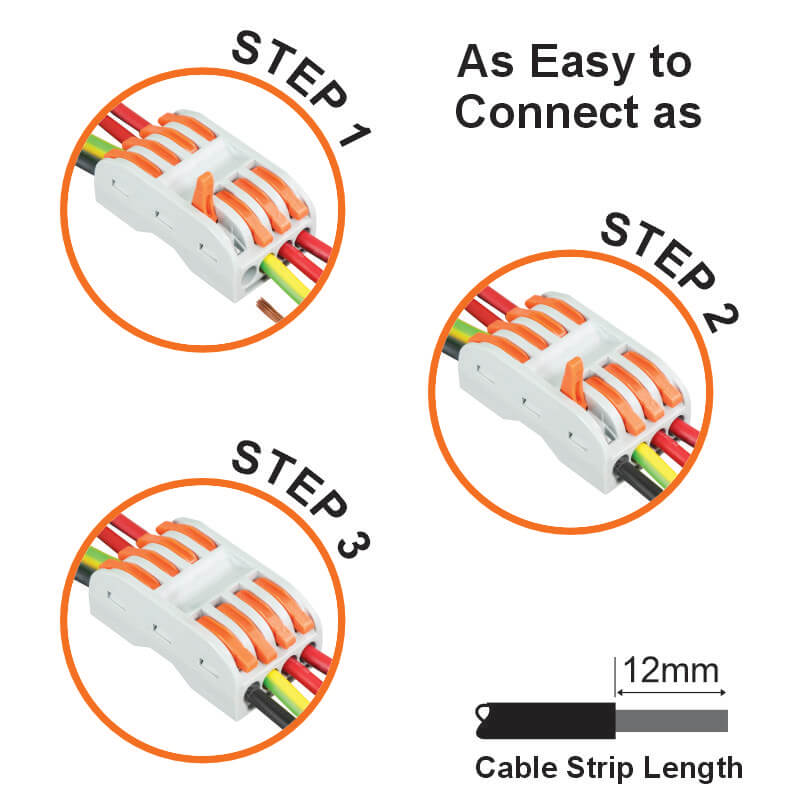 STEP 1

As Easy to Connect as

STEP 2

STEP 3

12mm

Cable Strip Length